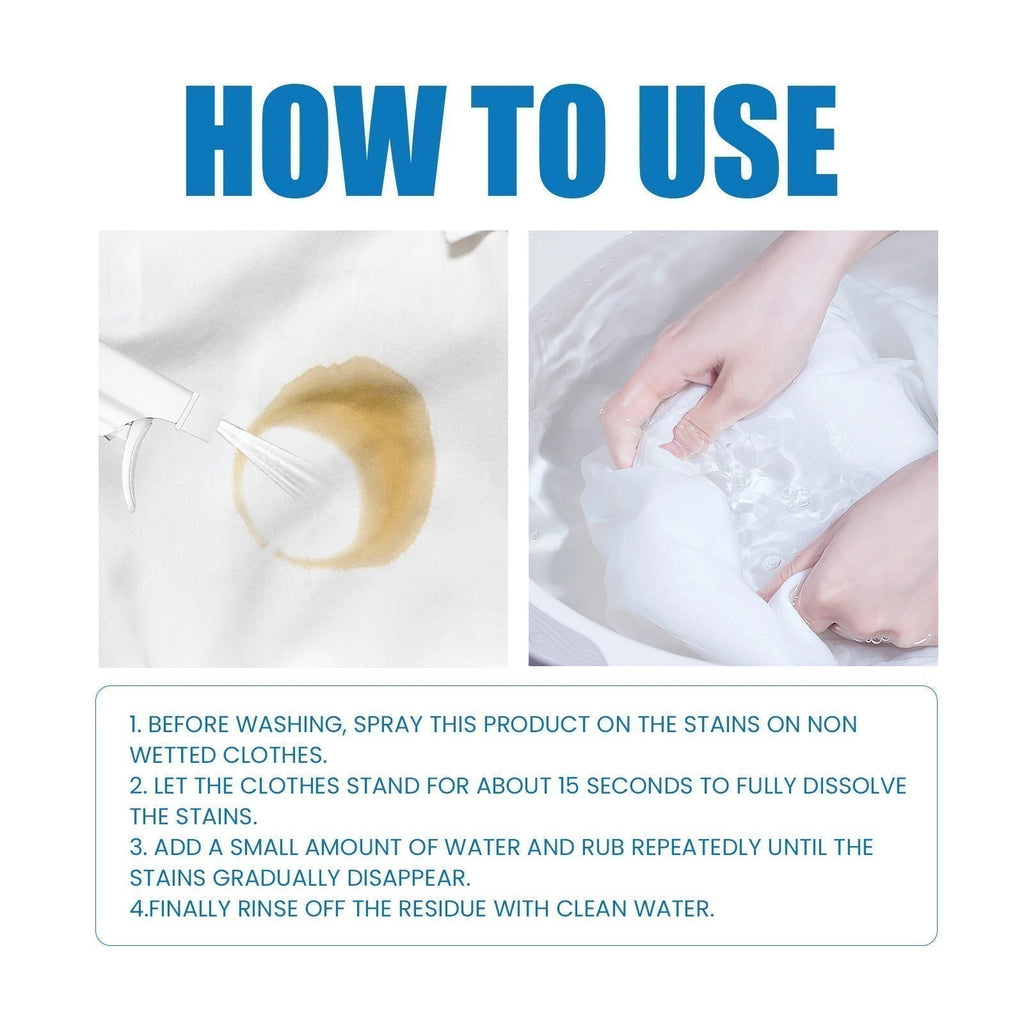 HOW TO USE

1. BEFORE WASHING, SPRAY THIS PRODUCT ON THE STAINS ON NON WETTED CLOTHES.
2. LET THE CLOTHES STAND FOR ABOUT 15 SECONDS TO FULLY DISSOLVE THE STAINS.
3. ADD A SMALL AMOUNT OF WATER AND RUB REPEATEDLY UNTIL THE STAINS GRADUALLY DISAPPEAR.
4.FINALLY RINSE OFF THE RESIDUE WITH CLEAN WATER.